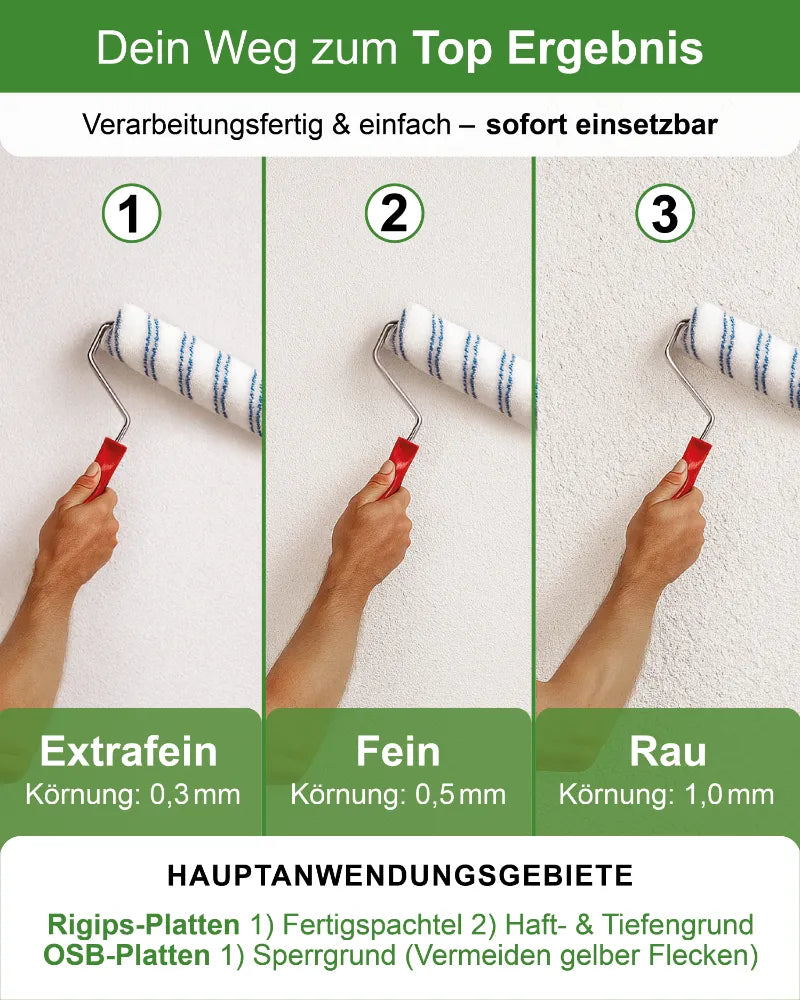 Dein Weg zum Top Ergebnis

Verarbeitungsfertig & einfach – sofort einsetzbar

1

2

3

Extrafein
Körnung: 0,3 mm

Fein
Körnung: 0,5 mm

Rau
Körnung: 1,0 mm

HAUPTANWENDUNGSGEBIETE

Rigips-Platten 1) Fertigspachtel 2) Haft- & Tiefengrund
OSB-Platten 1) Sperrgrund (Vermeiden gelber Flecken)