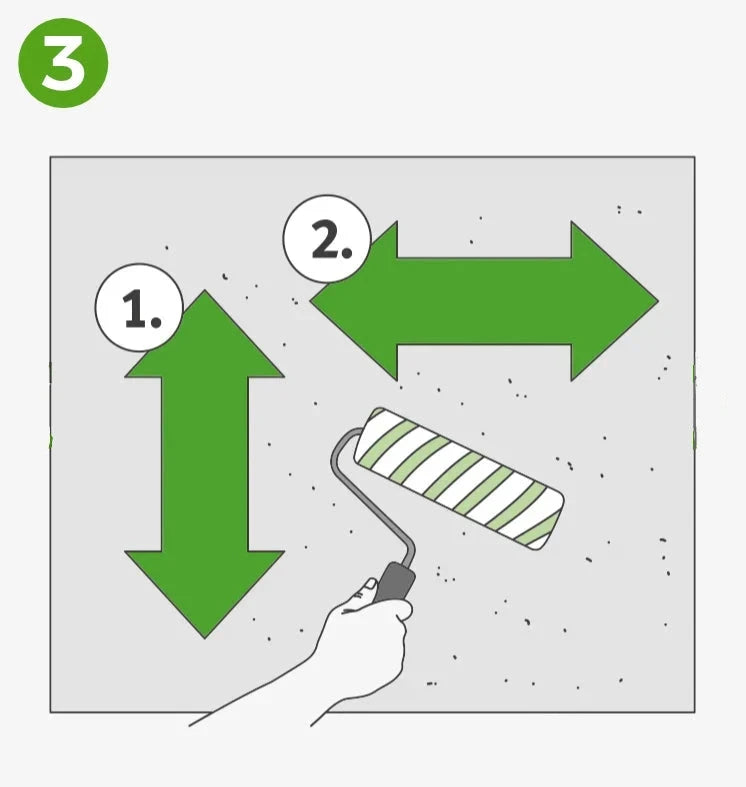 3

2.

1.